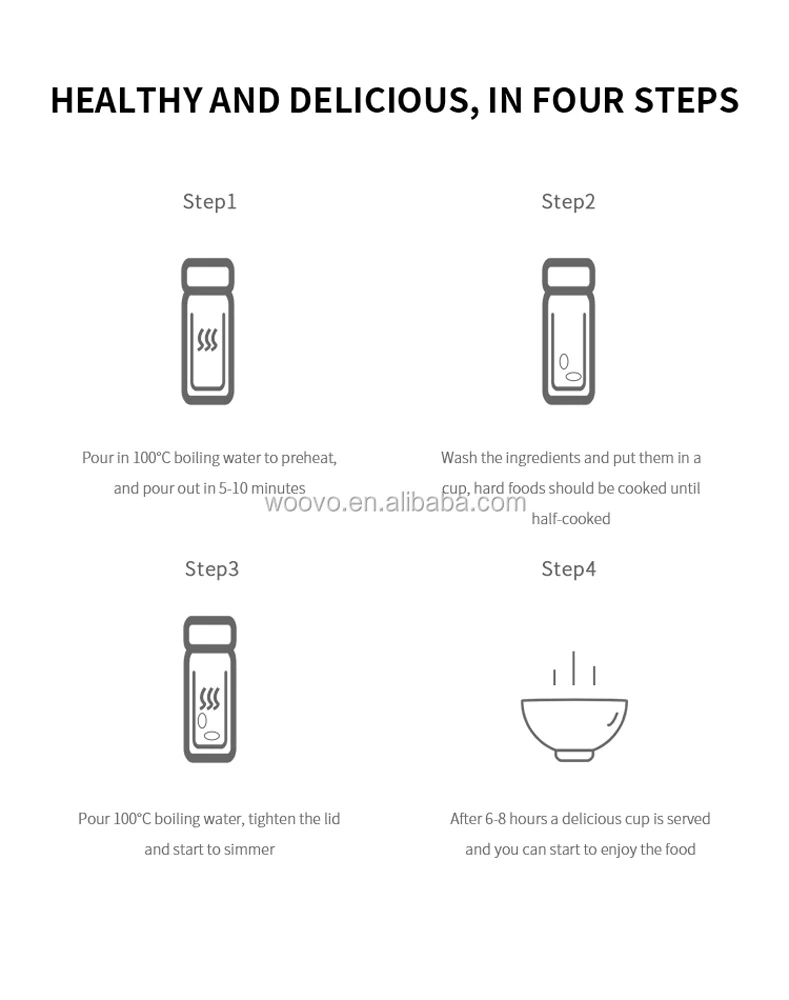 HEALTHY AND DELICIOUS, IN FOUR STEPS

Step1

Pour in 100°C boiling water to preheat, and pour out in 5-10 minutes

Step2

Wash the ingredients and put them in a cup, hard foods should be cooked until half-cooked

woovo.en.alibaba.com

Step3

Pour 100°C boiling water, tighten the lid and start to simmer

Step4

After 6-8 hours a delicious cup is served and you can start to enjoy the food